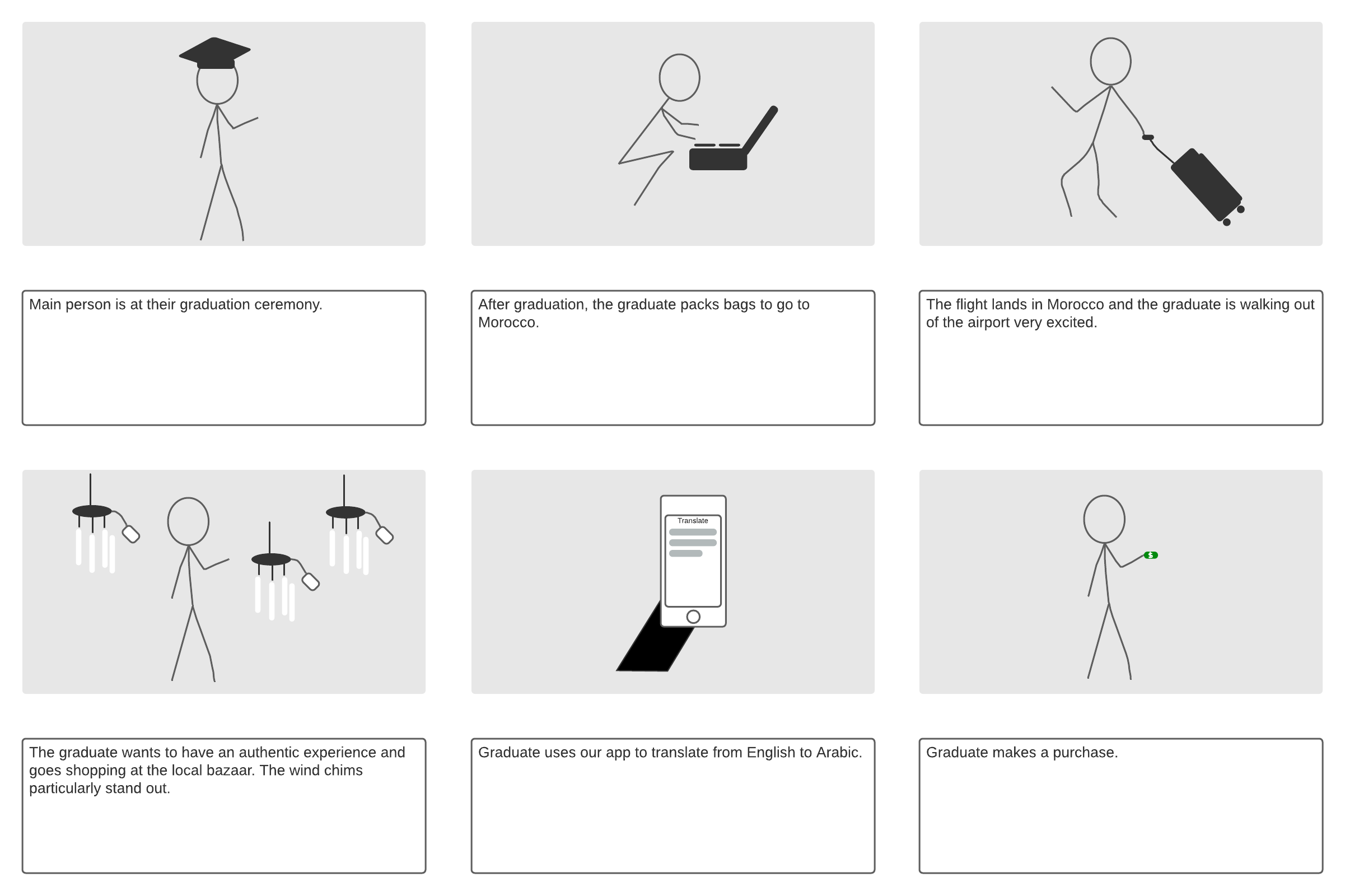 Main person is at their graduation ceremony.

After graduation, the graduate packs bags to go to Morocco.

The flight lands in Morocco and the graduate is walking out of the airport very excited.

The graduate wants to have an authentic experience and goes shopping at the local bazaar. The wind chims particularly stand out.

Translate

Graduate uses our app to translate from English to Arabic.

$

Graduate makes a purchase.